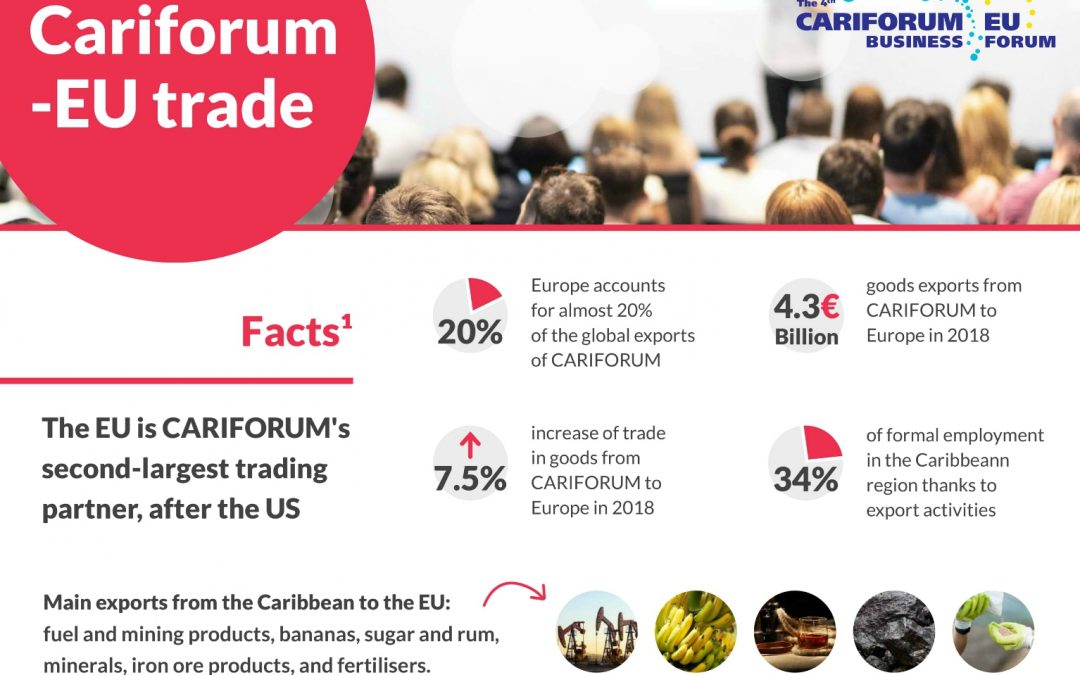 Cariforum -EU trade

The 4th CARIFORUM EU BUSINESS FORUM

Facts¹

The EU is CARIFORUM's second-largest trading partner, after the US

20%

Europe accounts for almost 20% of the global exports of CARIFORUM

4.3€ Billion

goods exports from CARIFORUM to Europe in 2018

7.5%

increase of trade in goods from CARIFORUM to Europe in 2018

34%

of formal employment in the Caribbeann region thanks to export activities

Main exports from the Caribbean to the EU: fuel and mining products, bananas, sugar and rum, minerals, iron ore products, and fertilisers.